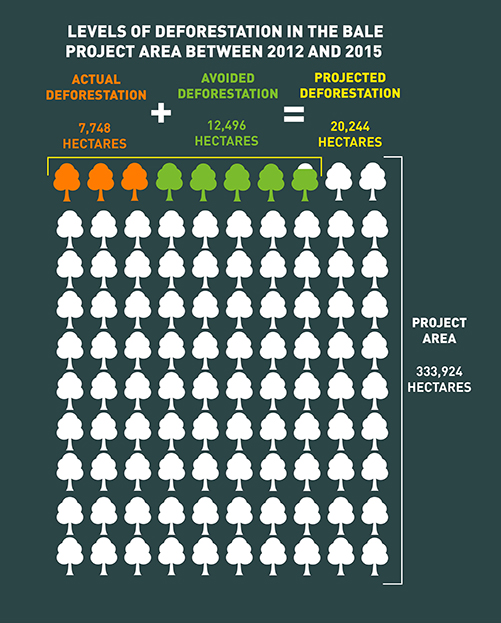 LEVELS OF DEFORESTATION IN THE BALE PROJECT AREA BETWEEN 2012 AND 2015

ACTUAL DEFORESTATION

7,748 HECTARES

+

AVOIDED DEFORESTATION

12,496 HECTARES

=

PROJECTED DEFORESTATION

20,244 HECTARES

PROJECT AREA

333,924 HECTARES