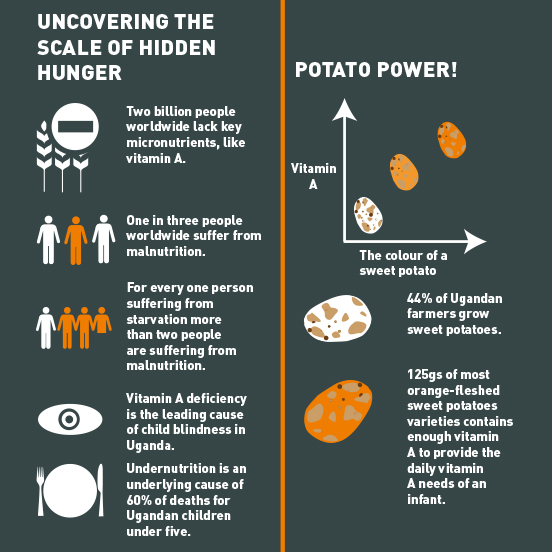 UNCOVERING THE SCALE OF HIDDEN HUNGER

Two billion people worldwide lack key micronutrients, like vitamin A.

One in three people worldwide suffer from malnutrition.

For every one person suffering from starvation more than two people are suffering from malnutrition.

Vitamin A deficiency is the leading cause of child blindness in Uganda.

Undernutrition is an underlying cause of 60% of deaths for Ugandan children under five.

POTATO POWER!

Vitamin A

The colour of a sweet potato

44% of Ugandan farmers grow sweet potatoes.

125gs of most orange-fleshed sweet potatoes varieties contains enough vitamin A to provide the daily vitamin A needs of an infant.